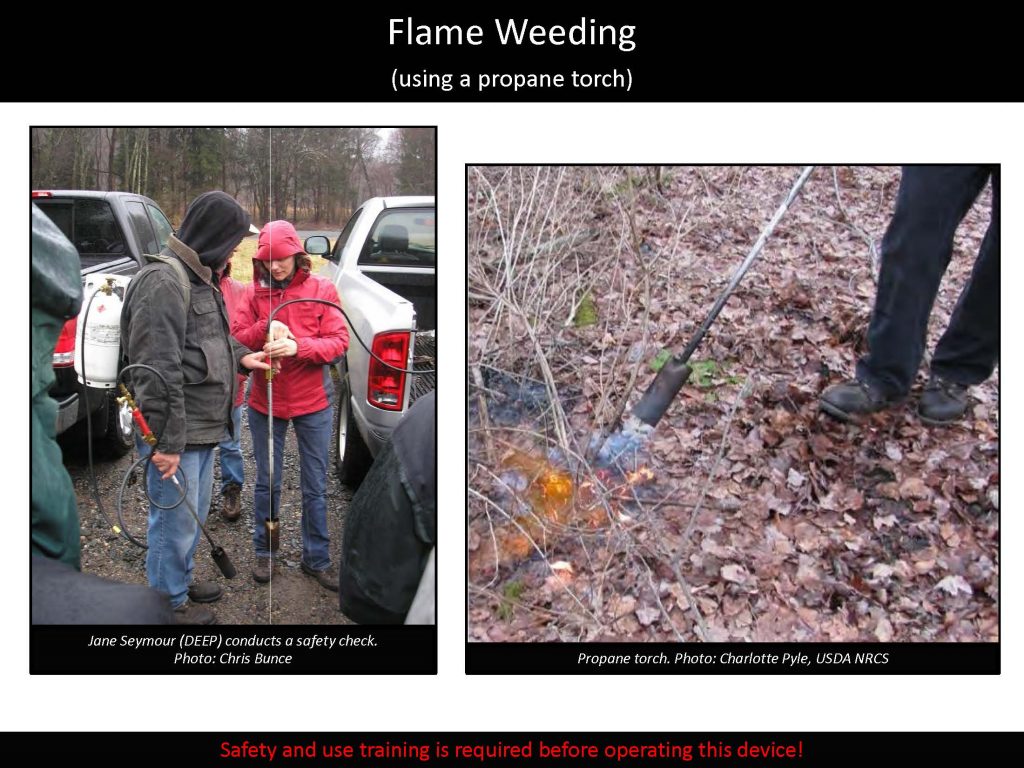 Flame Weeding

(using a propane torch)

Jane Seymour (DEEP) conducts a safety check.
Photo: Chris Bunce

Propane torch. Photo: Charlotte Pyle, USDA NRCS

Safety and use training is required before operating this device!